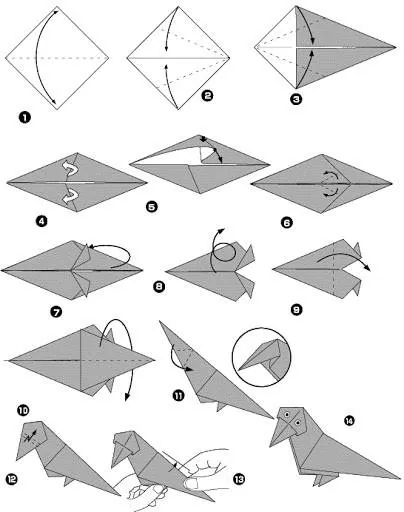 1
2
3
4
5
6
7
8
9
10
11
12
13
14